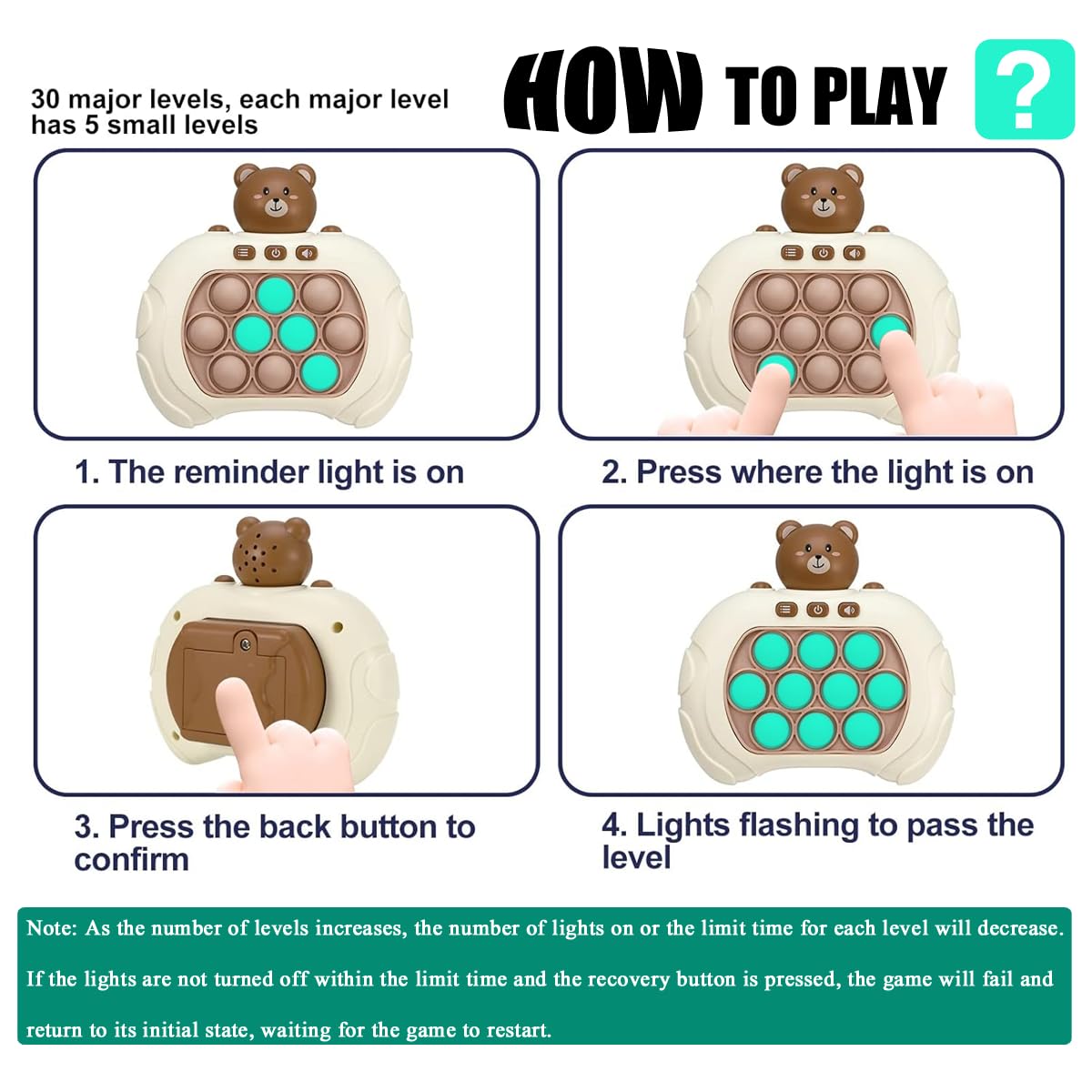 30 major levels, each major level has 5 small levels

HOW TO PLAY ?

1. The reminder light is on

2. Press where the light is on

3. Press the back button to confirm

4. Lights flashing to pass the level

Note: As the number of levels increases, the number of lights on or the limit time for each level will decrease. If the lights are not turned off within the limit time and the recovery button is pressed, the game will fail and return to its initial state, waiting for the game to restart.